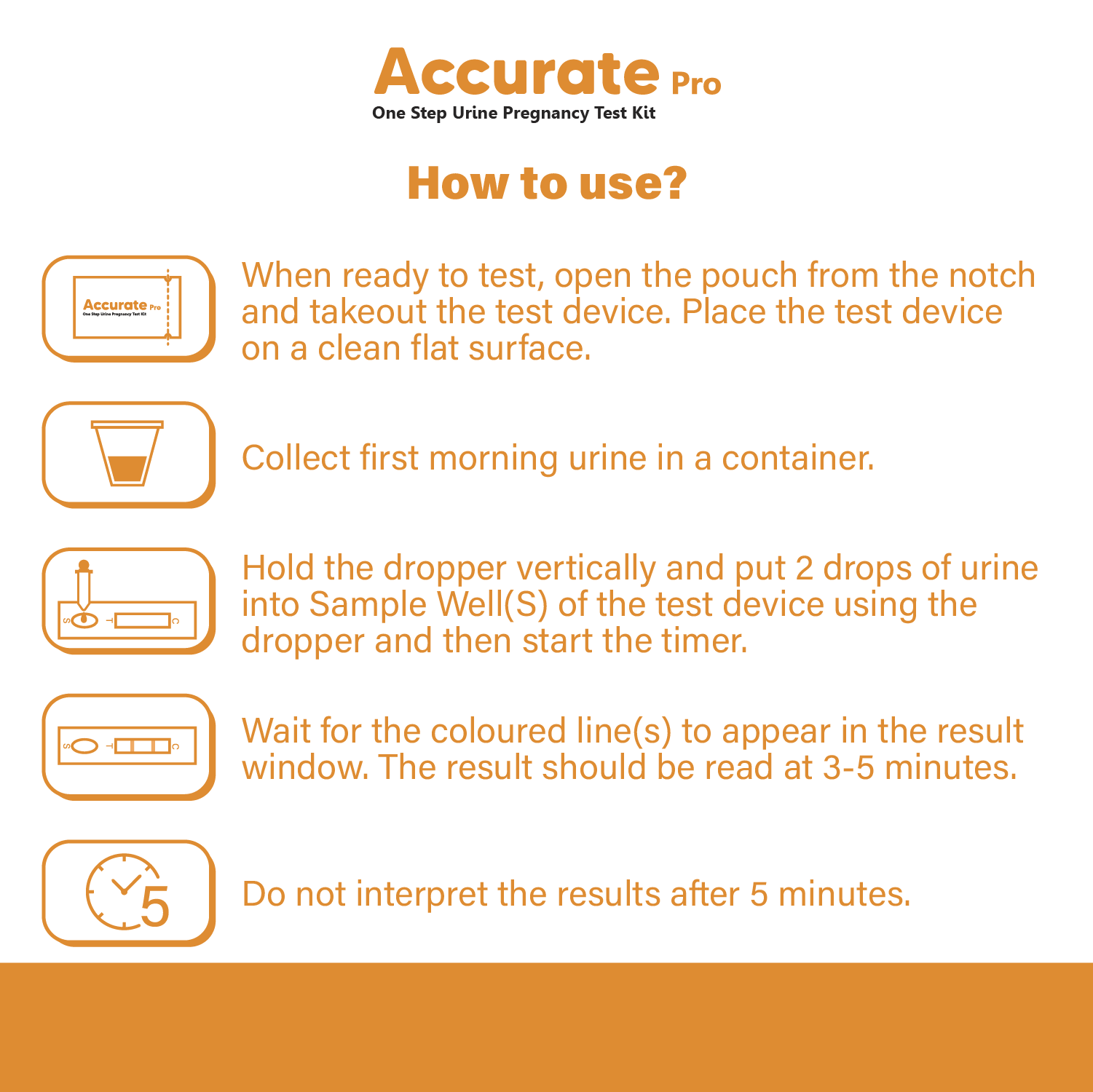 Accurate Pro
One Step Urine Pregnancy Test Kit

How to use?

Accurate Pro
One Step Urine Pregnancy Test Kit

When ready to test, open the pouch from the notch and takeout the test device. Place the test device on a clean flat surface.

Collect first morning urine in a container.

S T C

Hold the dropper vertically and put 2 drops of urine into Sample Well(S) of the test device using the dropper and then start the timer.

S T C

Wait for the coloured line(s) to appear in the result window. The result should be read at 3-5 minutes.

5

Do not interpret the results after 5 minutes.